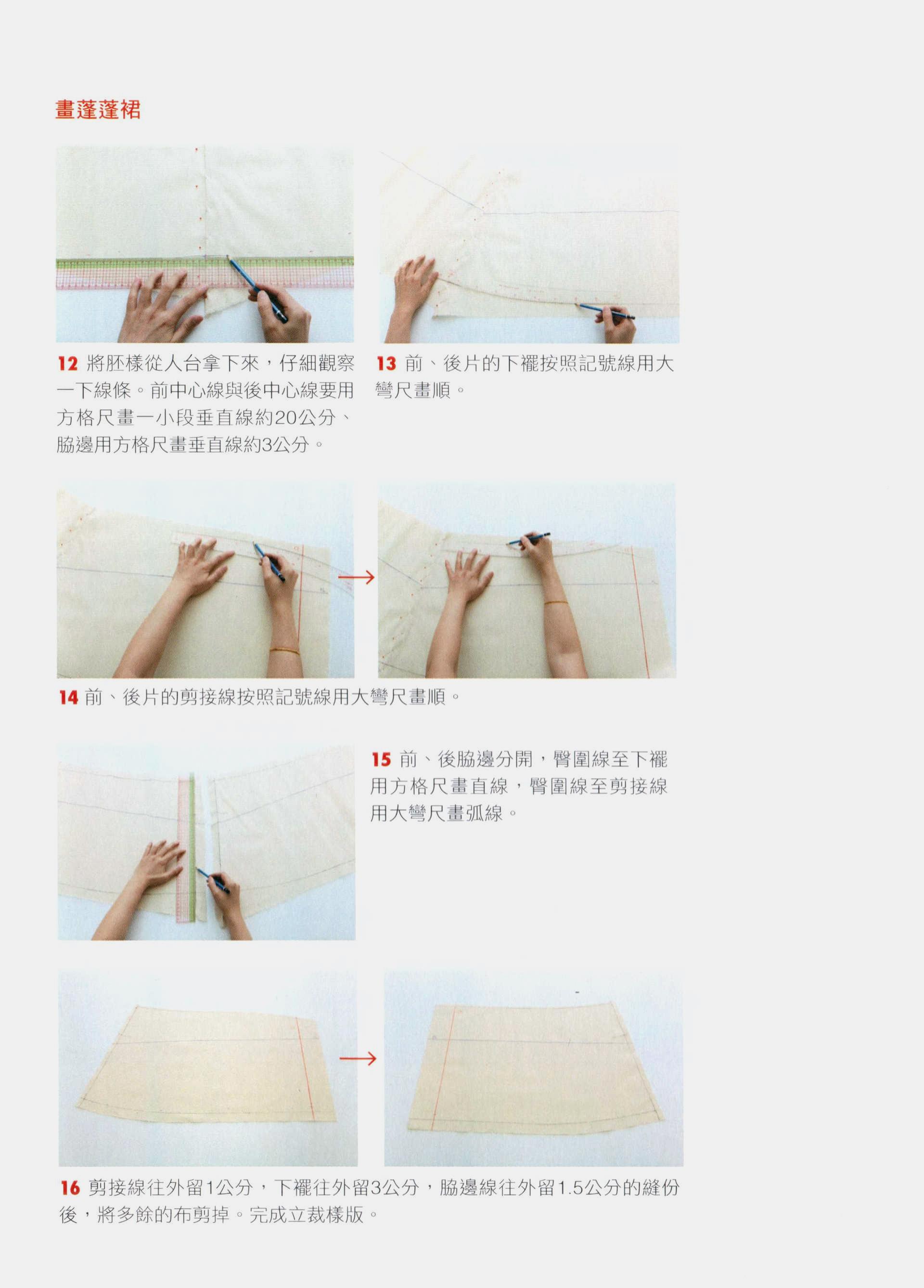 畫蓬蓬裙

12 將胚樣從人台拿下來，仔細觀察一下線條。前中心線與後中心線要用方格尺畫一小段垂直線約20公分、脇邊用方格尺畫垂直線約3公分。

13 前、後片的下襬按照記號線用大彎尺畫順。

14 前、後片的剪接線按照記號線用大彎尺畫順。

15 前、後脇邊分開，臀圍線至下襬用方格尺畫直線，臀圍線至剪接線用大彎尺畫弧線。

16 剪接線往外留1公分，下襬往外留3公分，脇邊線往外留1.5公分的縫份後，將多餘的布剪掉。完成立裁樣版。