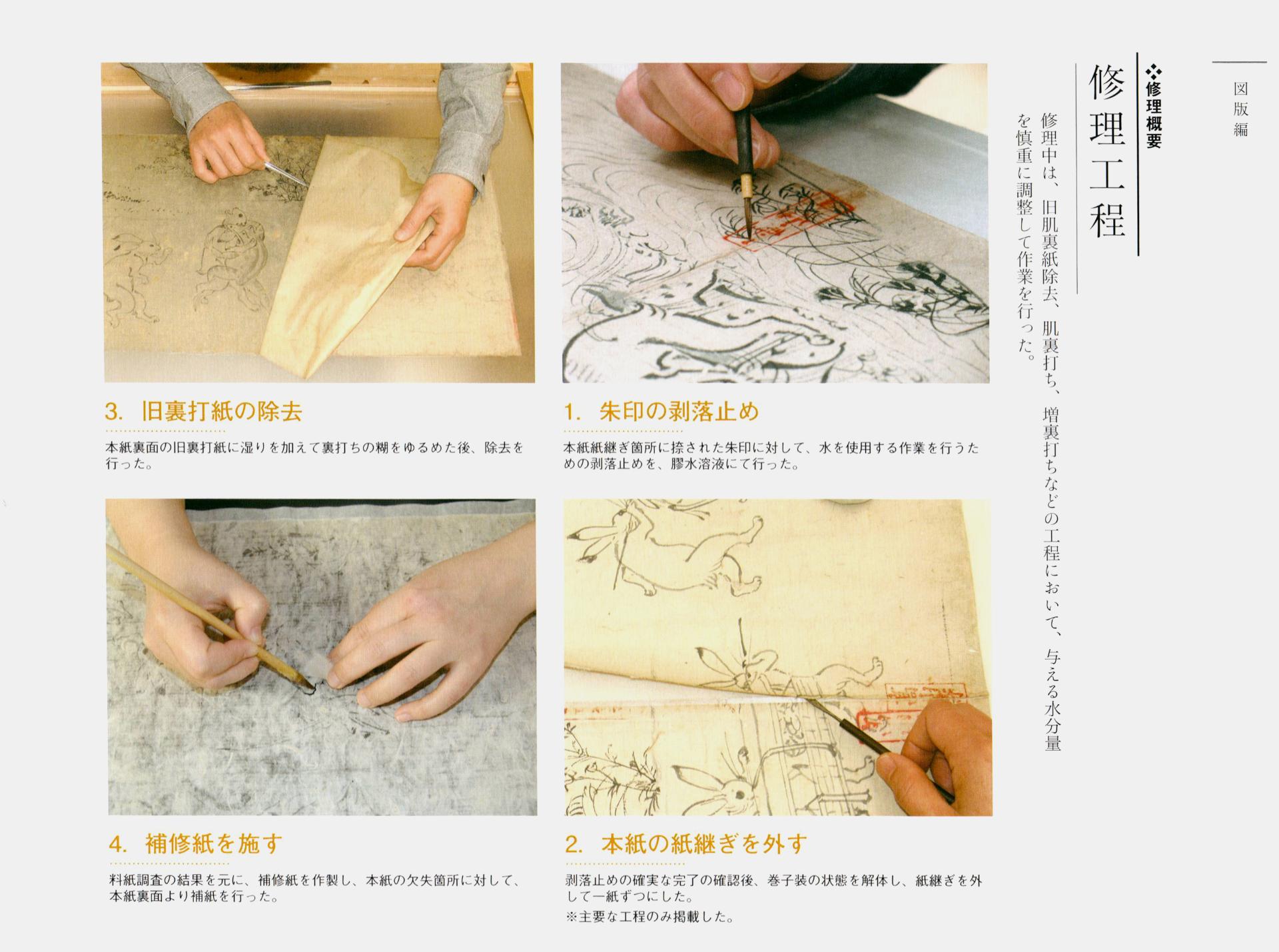 図版編

❖修理概要

修理工程

修理中は、旧肌裏紙除去、肌裏打ち、増裏打ちなどの工程において、与える水分量を慎重に調整して作業を行った。

1. 朱印の剥落止め

本紙紙継ぎ箇所に捺された朱印に対して、水を使用する作業を行うための剥落止めを、膠水溶液にて行った。

2. 本紙の紙継ぎを外す

剥落止めの確実な完了の確認後、巻子装の状態を解体し、紙継ぎを外して一紙ずつにした。

※主要な工程のみ掲載した。

3. 旧裏打紙の除去

本紙裏面の旧裏打紙に湿りを加えて裏打ちの糊をゆるめた後、除去を行った。

4. 補修紙を施す

料紙調査の結果を元に、補修紙を作製し、本紙の欠失箇所に対して、本紙裏面より補紙を行った。